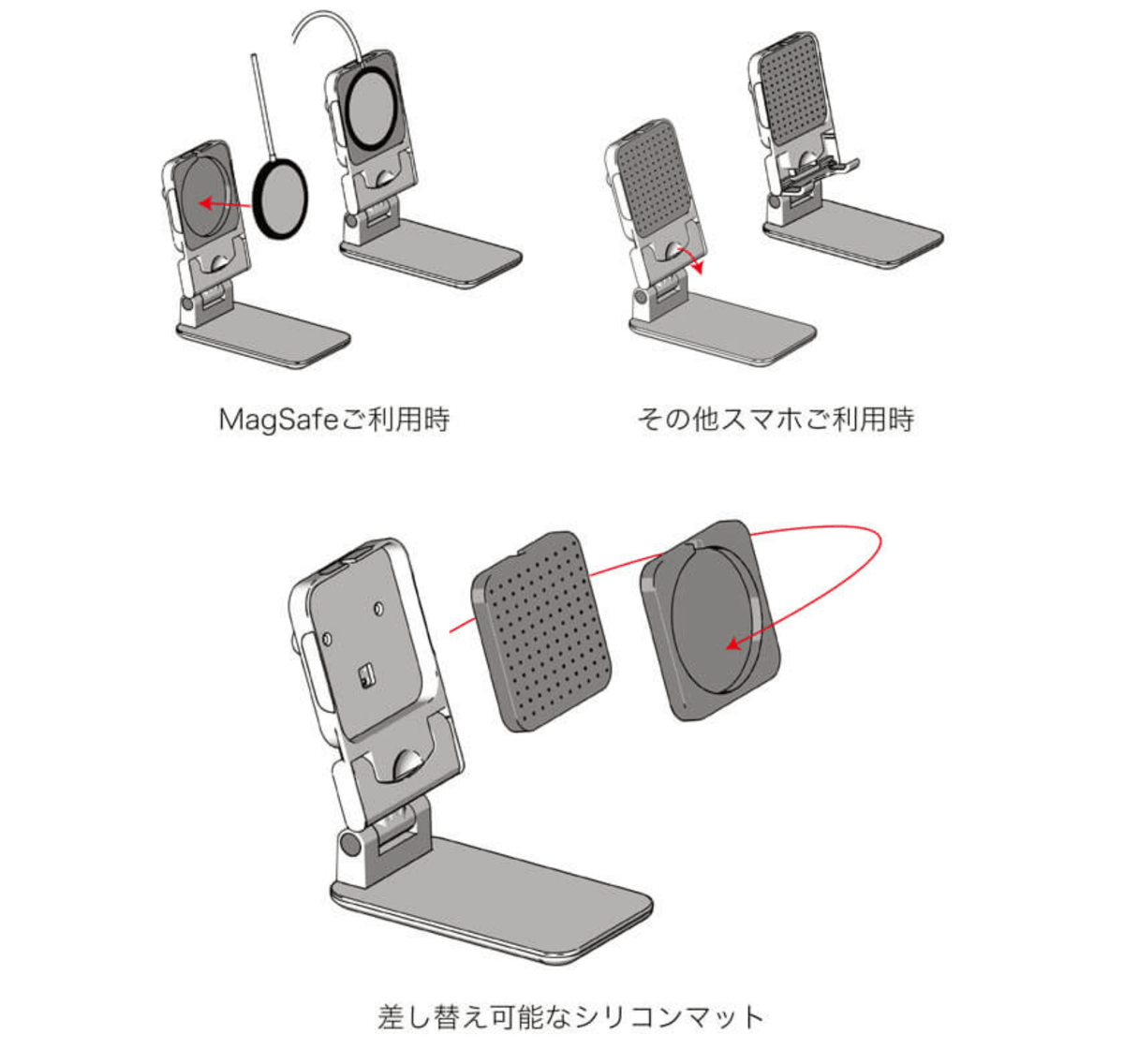 MagSafeご利用時

その他スマホご利用時

差し替え可能なシリコンマット